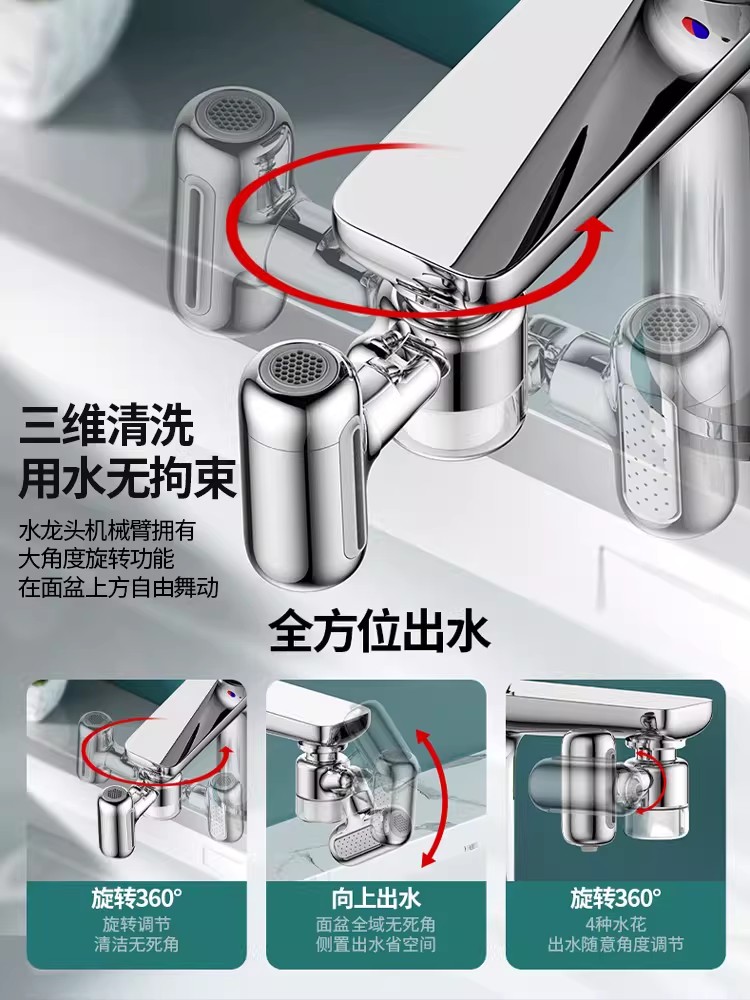 三维清洗
用水无拘束

水龙头机械臂拥有
大角度旋转功能
在面盆上方自由舞动

全方位出水

旋转360°
旋转调节
清洁无死角

向上出水
面盆全域无死角
侧置出水省空间

旋转360°
4种水花
出水随意角度调节